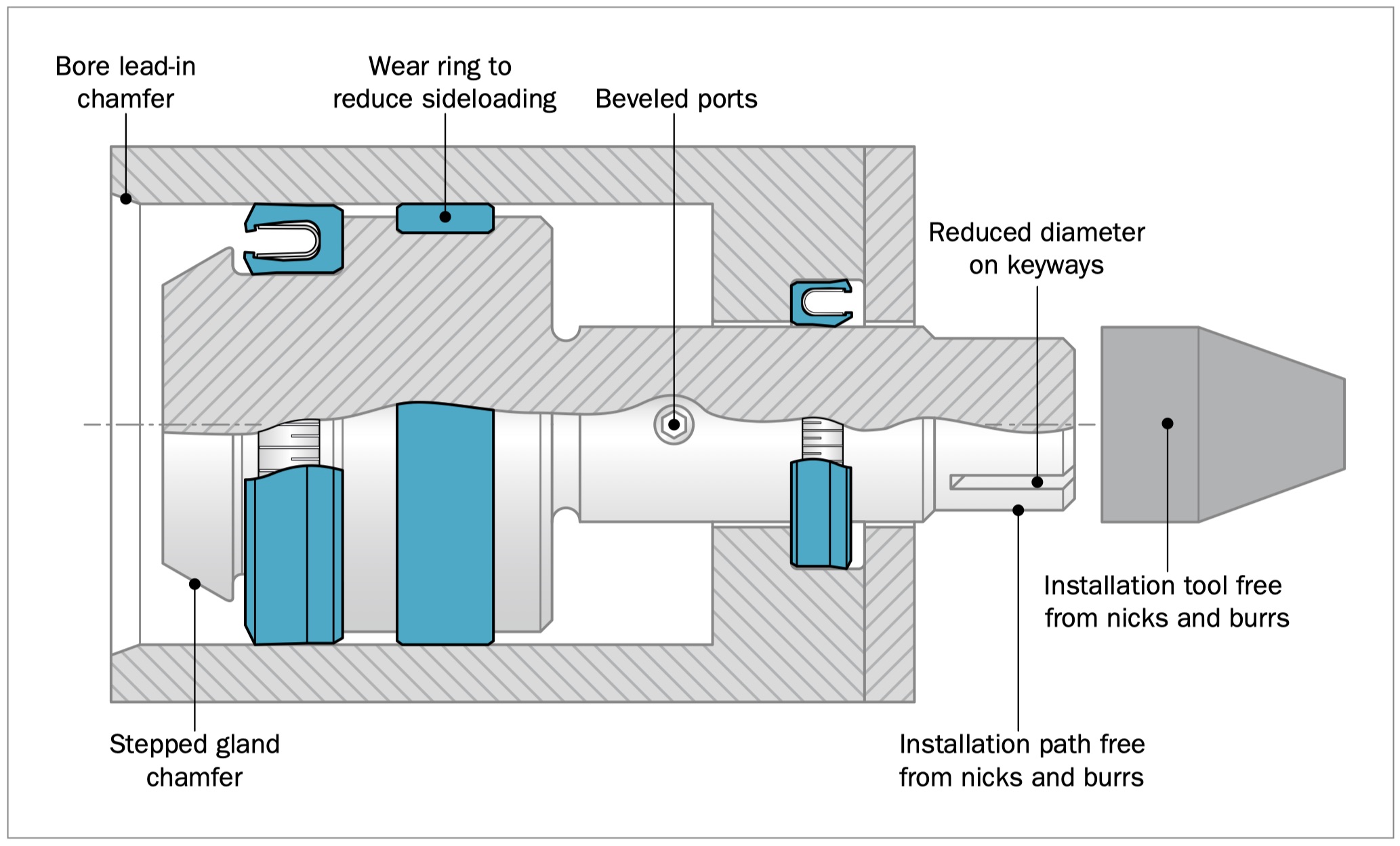 Bore lead-in chamfer

Wear ring to reduce sideloading

Beveled ports

Reduced diameter on keyways

Installation tool free from nicks and burrs

Stepped gland chamfer

Installation path free from nicks and burrs